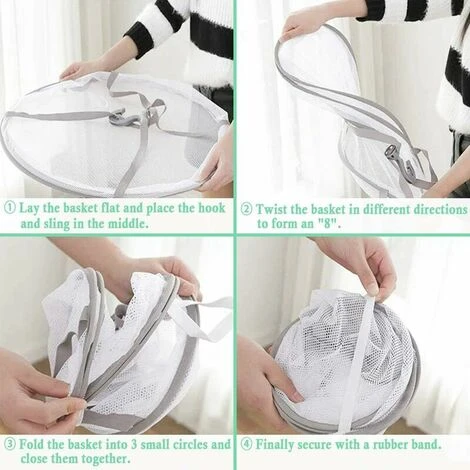 ① Lay the basket flat and place the hook and sling in the middle.

② Twist the basket in different directions to form an "8".

③ Fold the basket into 3 small circles and close them together.

④ Finally secure with a rubber band.