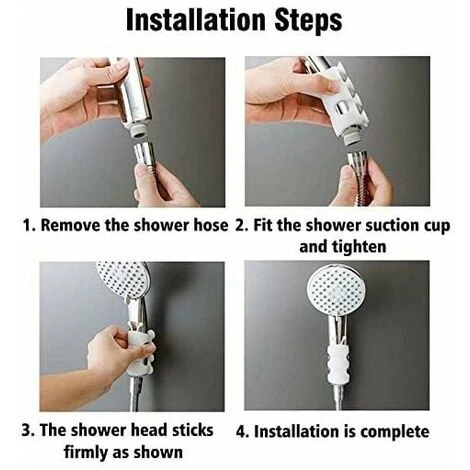 Installation Steps

1. Remove the shower hose

2. Fit the shower suction cup and tighten

3. The shower head sticks firmly as shown

4. Installation is complete