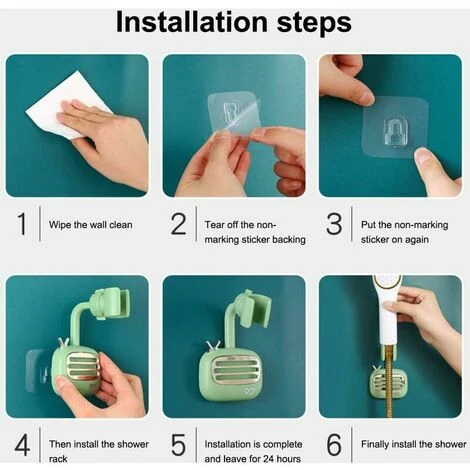 Installation steps

1 Wipe the wall clean

2 Tear off the non-marking sticker backing

3 Put the non-marking sticker on again

4 Then install the shower rack

5 Installation is complete and leave for 24 hours

6 Finally install the shower