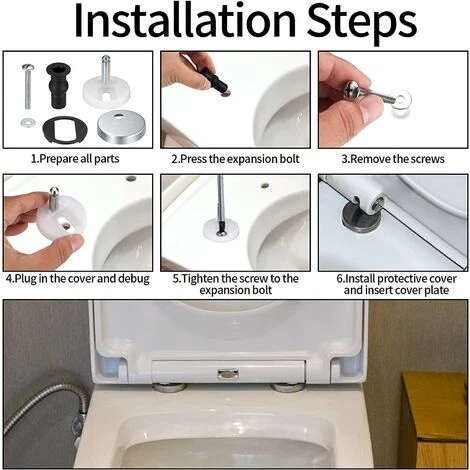 Installation Steps

1.Prepare all parts

2.Press the expansion bolt

3.Remove the screws

4.Plug in the cover and debug

5.Tighten the screw to the expansion bolt

6.Install protective cover and insert cover plate