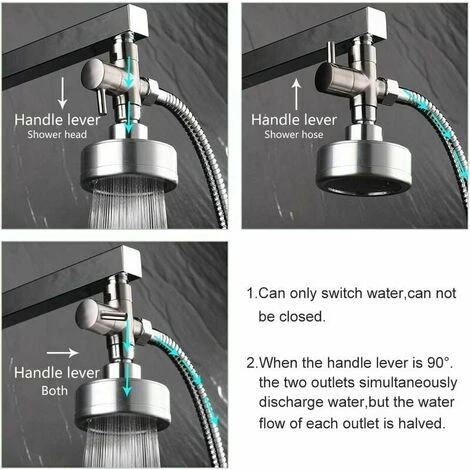 Handle lever
Shower head

Handle lever
Shower hose

Handle lever
Both

1.Can only switch water,can not be closed.

2.When the handle lever is 90°. the two outlets simultaneously discharge water,but the water flow of each outlet is halved.