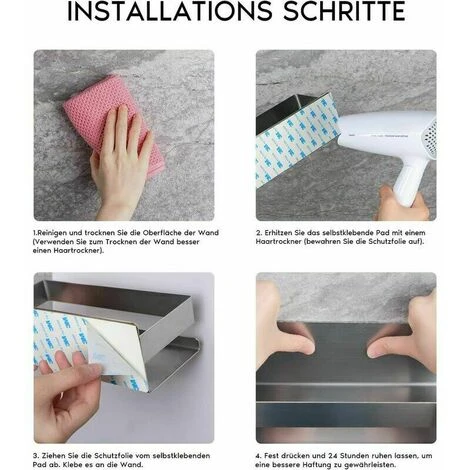 INSTALLATIONS SCHRITTE

1.Reinigen und trocknen Sie die Oberfläche der Wand (Verwenden Sie zum Trocknen der Wand besser einen Haartrockner).

2. Erhitzen Sie das selbstklebende Pad mit einem Haartrockner (bewahren Sie die Schutzfolie auf).

3. Ziehen Sie die Schutzfolie vom selbstklebenden Pad ab. Klebe es an die Wand.

4. Fest drücken und 24 Stunden ruhen lassen, um eine bessere Haftung zu gewährleisten.