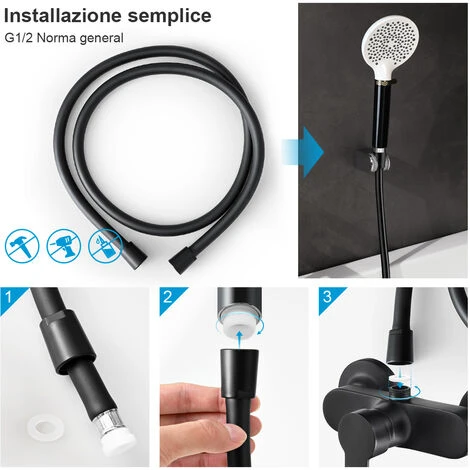 Installazione semplice
G1/2 Norma general

1

2

3