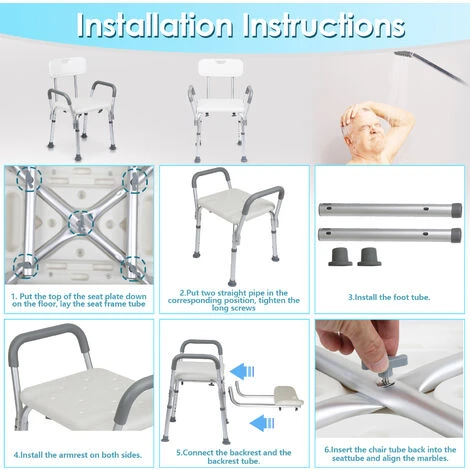 Installation Instructions

1. Put the top of the seat plate down on the floor, lay the seat frame tube

2.Put two straight pipe in the corresponding position, tighten the long screws

3.Install the foot tube.

4.Install the armrest on both sides.

5.Connect the backrest and the backrest tube.

6.Insert the chair tube back into the seattube and align the marbles.