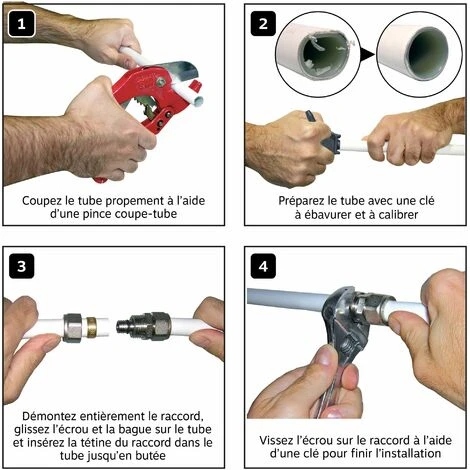 1

Coupez le tube propement à l'aide d'une pince coupe-tube

2

Préparez le tube avec une clé à ébavurer et à calibrer

3

Démontez entièrement le raccord, glissez l'écrou et la bague sur le tube et insérez la tétine du raccord dans le tube jusqu'en butée

4

Vissez l'écrou sur le raccord à l'aide d'une clé pour finir l'installation