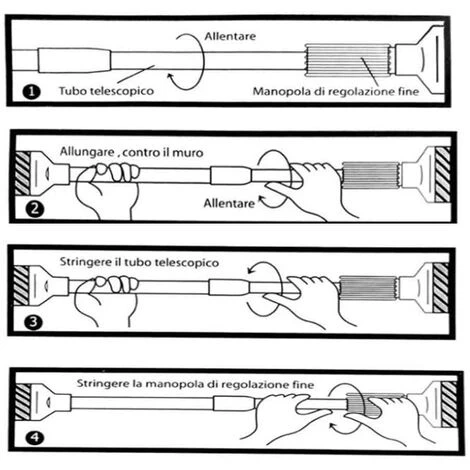 Allentare

1 Tubo telescopico

Manopola di regolazione fine

Allungare , contro il muro

Allentare

2

Stringere il tubo telescopico

3

Stringere la manopola di regolazione fine

4