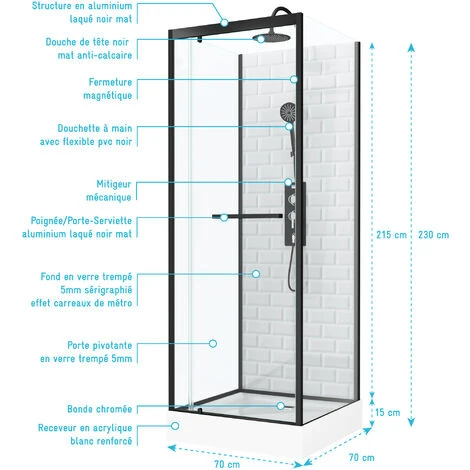 Structure en aluminium laqué noir mat

Douche de tête noir mat anti-calcaire

Fermeture magnétique

Douchette à main avec flexible pvc noir

Mitigeur mécanique

Poignée/Porte-Serviette aluminium laqué noir mat

Fond en verre trempé 5mm sérigraphié effet carreaux de métro

Porte pivotante en verre trempé 5mm

Bonde chromée

Receveur en acrylique blanc renforcé

215 cm

230 cm

15 cm

70 cm

70 cm