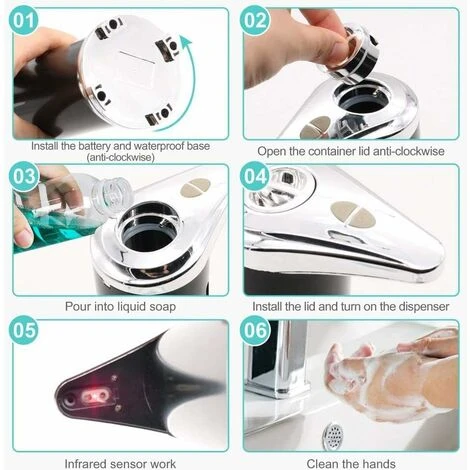 01

Install the battery and waterproof base (anti-clockwise)

02

Open the container lid anti-clockwise

03

Pour into liquid soap

04

Install the lid and turn on the dispenser

05

Infrared sensor work

06

Clean the hands