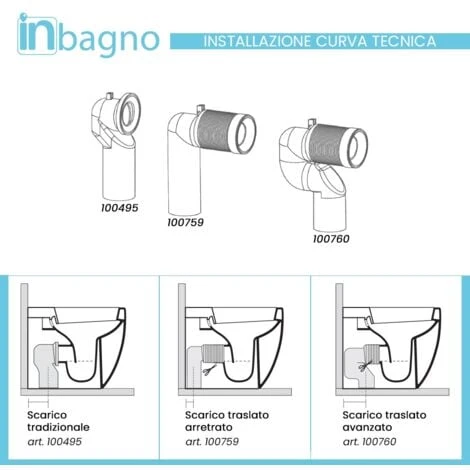 inbagno

INSTALLAZIONE CURVA TECNICA

100495

100759

100760

Scarico tradizionale
art. 100495

Scarico traslato arretrato
art. 100759

Scarico traslato avanzato
art. 100760