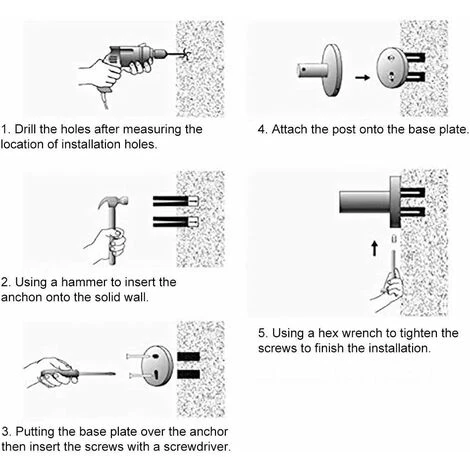 1. Drill the holes after measuring the location of installation holes.

2. Using a hammer to insert the anchon onto the solid wall.

3. Putting the base plate over the anchor then insert the screws with a screwdriver.

4. Attach the post onto the base plate.

5. Using a hex wrench to tighten the screws to finish the installation.