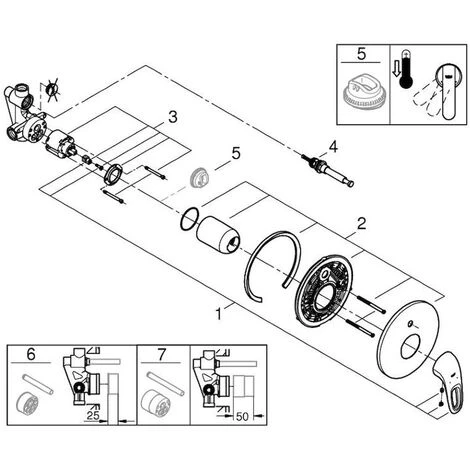 5

3

5

4

2

1

6

25

7

50