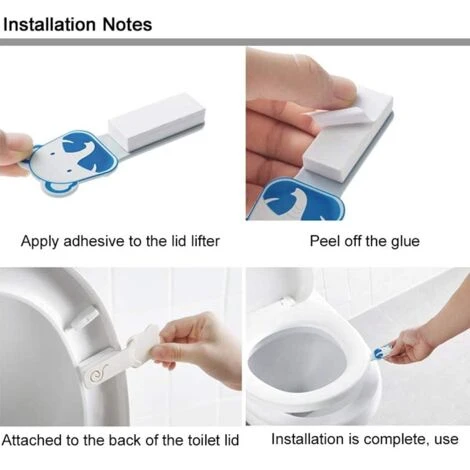 Installation Notes

Apply adhesive to the lid lifter

Peel off the glue

Attached to the back of the toilet lid

Installation is complete, use