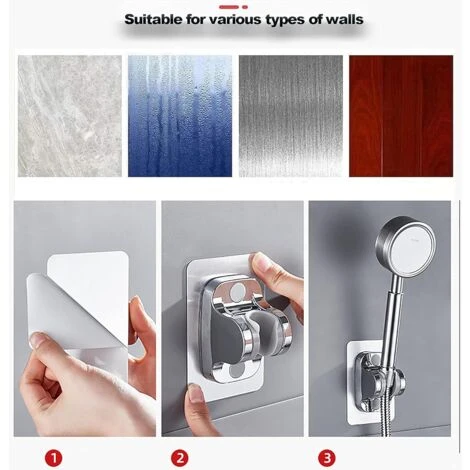 Suitable for various types of walls

1

2

3