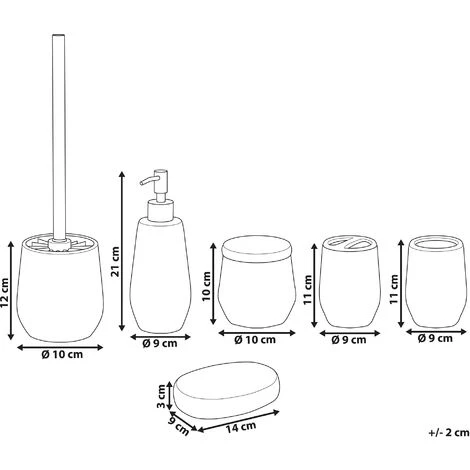 12 cm
Ø 10 cm
21 cm
Ø 9 cm
10 cm
Ø 10 cm
11 cm
Ø 9 cm
11 cm
Ø 9 cm
3 cm
9 cm
14 cm
+/- 2 cm