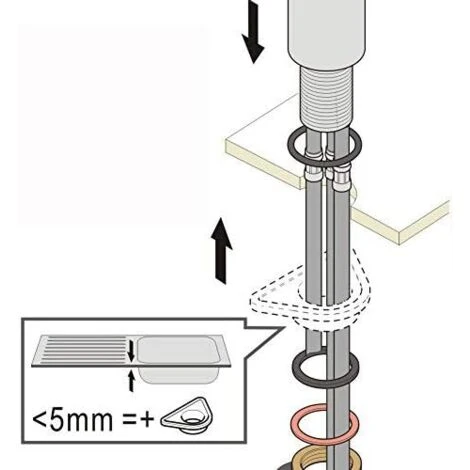 <5mm =+