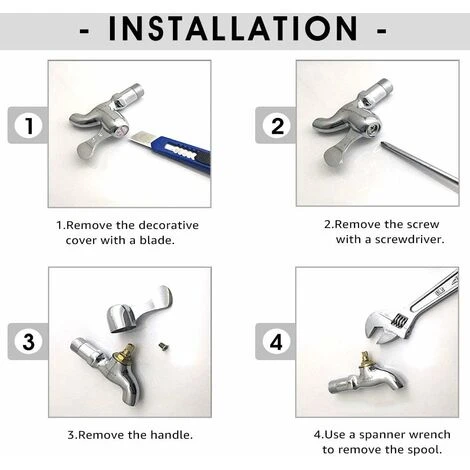 - INSTALLATION -

1

1.Remove the decorative cover with a blade.

2

2.Remove the screw with a screwdriver.

3

3.Remove the handle.

4

4.Use a spanner wrench to remove the spool.