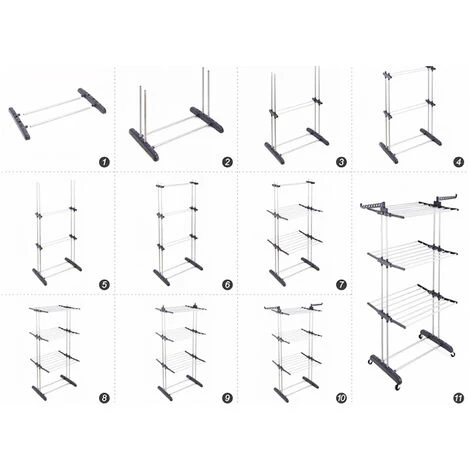 1
2
3
4
5
6
7
8
9
10
11