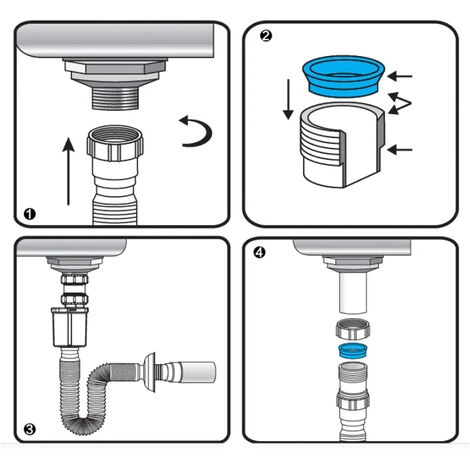 ❶
❷
❸
❹