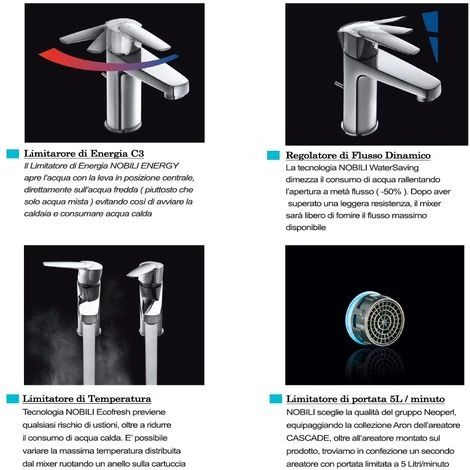 Limitarore di Energia C3

Il Limitatore di Energia NOBILI ENERGY apre l'acqua con la leva in posizione centrale, direttamente sull'acqua fredda ( piuttosto che solo acqua mista ) evitando così di avviare la caldaia e consumare acqua calda

Regolatore di Flusso Dinamico

La tecnologia NOBILI WaterSaving dimezza il consumo di acqua rallentando l'apertura a metà flusso ( -50% ). Dopo aver superato una leggera resistenza, il mixer sarà libero di fornire il flusso massimo disponibile

Limitatore di Temperatura

Tecnologia NOBILI Ecofresh previene qualsiasi rischio di ustioni, oltre a ridurre il consumo di acqua calda. E' possibile variare la massima temperatura distribuita dal mixer ruotando un anello sulla cartuccia

Limitatore di portata 5L / minuto

NOBILI sceglie la qualità del gruppo Neoperl, equipaggiando la collezione Aron dell'areatore CASCADE, oltre all'areatore montato sul prodotto, troviamo in confezione un secondo areatore con portata limitata a 5 Litri/minuto