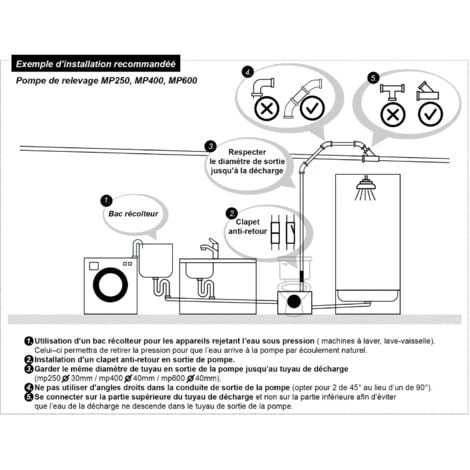 Exemple d'installation recommandée

Pompe de relevage MP250, MP400, MP600

4.

5.

3. Respecter le diamètre de sortie jusqu'à la décharge

1. Bac récolteur

2. Clapet anti-retour

1. Utilisation d'un bac récolteur pour les appareils rejetant l'eau sous pression ( machines à laver, lave-vaisselle). Celui–ci permettra de retirer la pression pour que l'eau arrive à la pompe par écoulement naturel.
2. Installation d'un clapet anti-retour en sortie de pompe.
3. Garder le même diamètre de tuyau en sortie de la pompe jusqu'au tuyau de décharge (mp250 Ø 30mm / mp400 Ø 40mm / mp600 Ø 40mm).
4. Ne pas utiliser d'angles droits dans la conduite de sortie de la pompe (opter pour 2 de 45° au lieu d'un de 90°).
5. Se connecter sur la partie supérieure du tuyau de décharge et non sur la partie inférieure afin d'éviter que l'eau de la décharge ne descende dans le tuyau de sortie de la pompe.