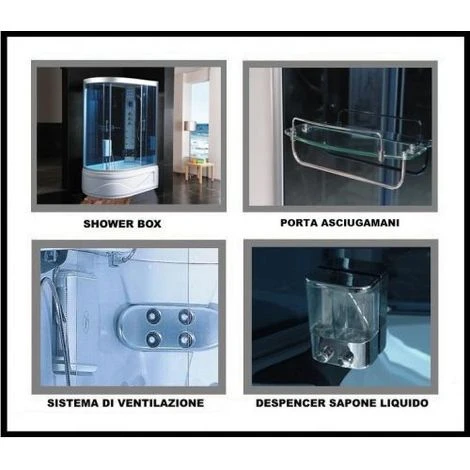 SHOWER BOX

PORTA ASCIUGAMANI

SISTEMA DI VENTILAZIONE

DESPENCER SAPONE LIQUIDO