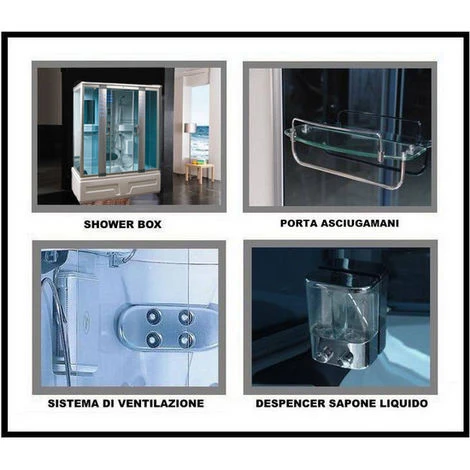 SHOWER BOX

PORTA ASCIUGAMANI

SISTEMA DI VENTILAZIONE

DESPENCER SAPONE LIQUIDO